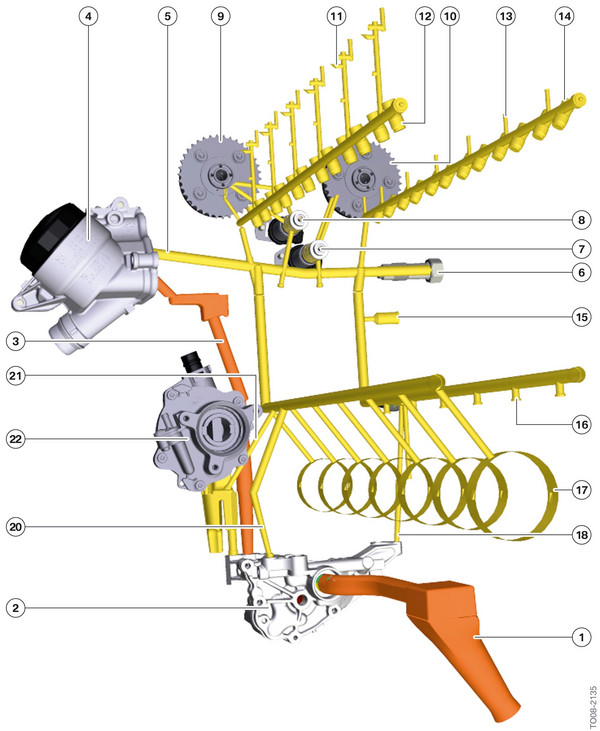 4
5
9
11
12
10
13
14
8
7
6
15
3
21
22
16
17
20
18
2
1
TO08-2135