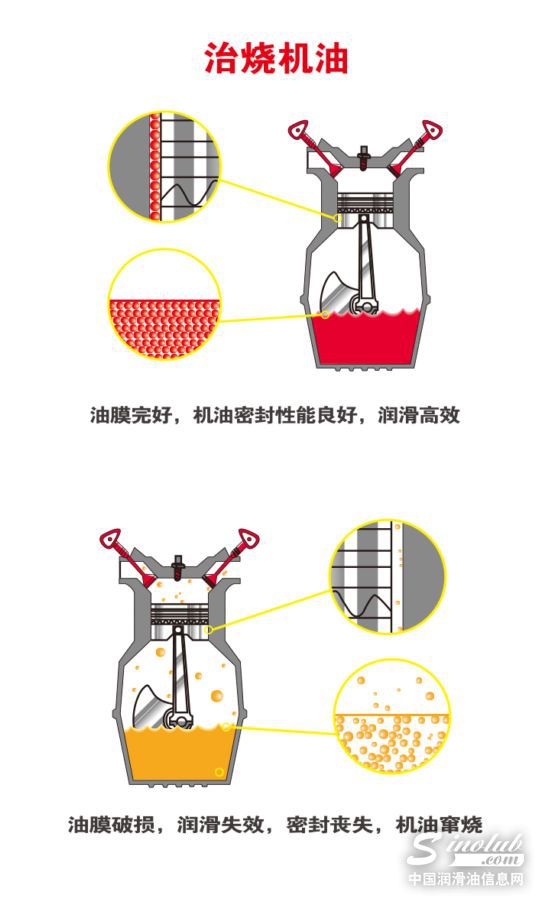 治烧机油

油膜完好，机油密封性能良好，润滑高效

油膜破损，润滑失效，密封丧失，机油窜烧

Sinolub.com
中国润滑油信息网